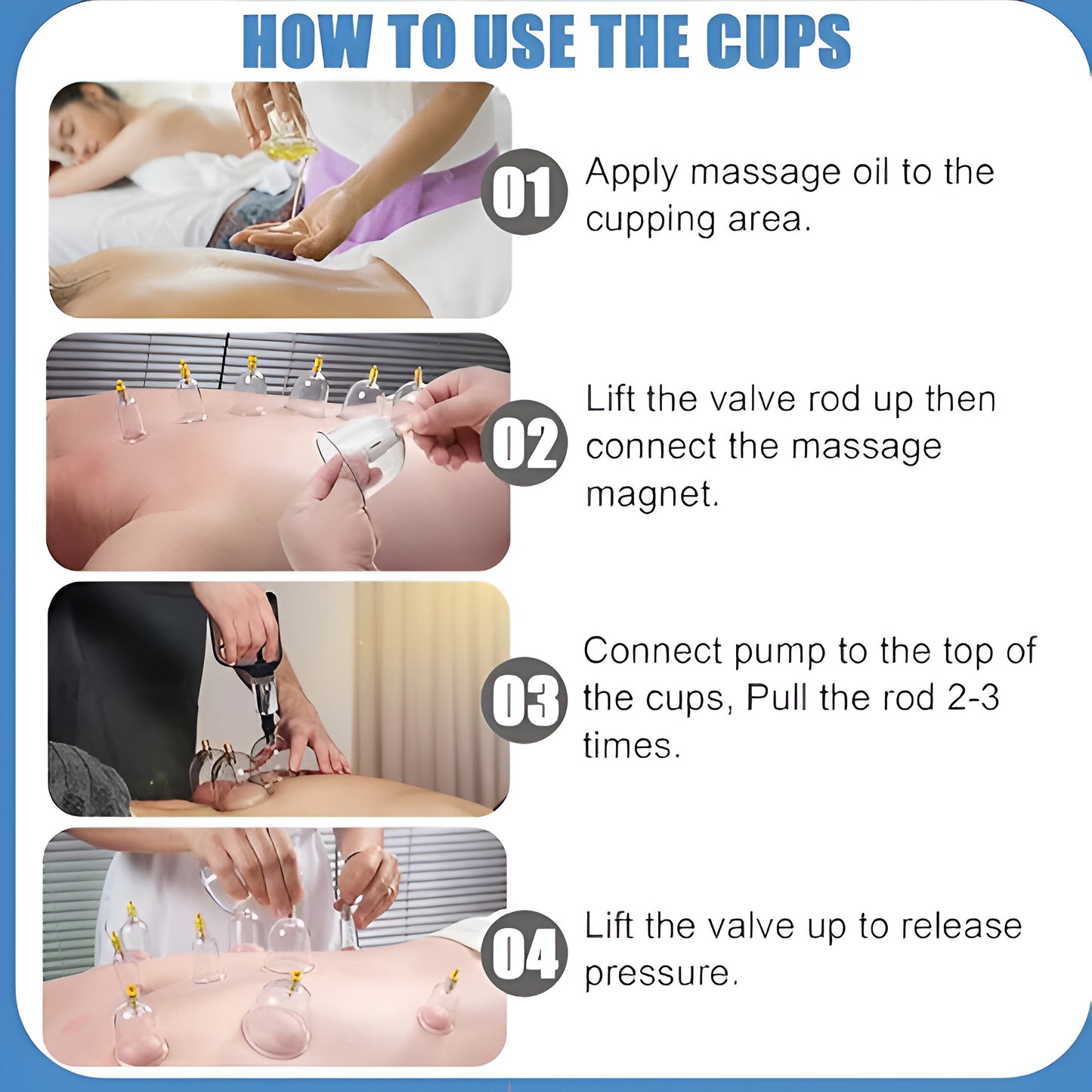 HOW TO USE THE CUPS

01 Apply massage oil to the cupping area.

02 Lift the valve rod up then connect the massage magnet.

03 Connect pump to the top of the cups, Pull the rod 2-3 times.

04 Lift the valve up to release pressure.