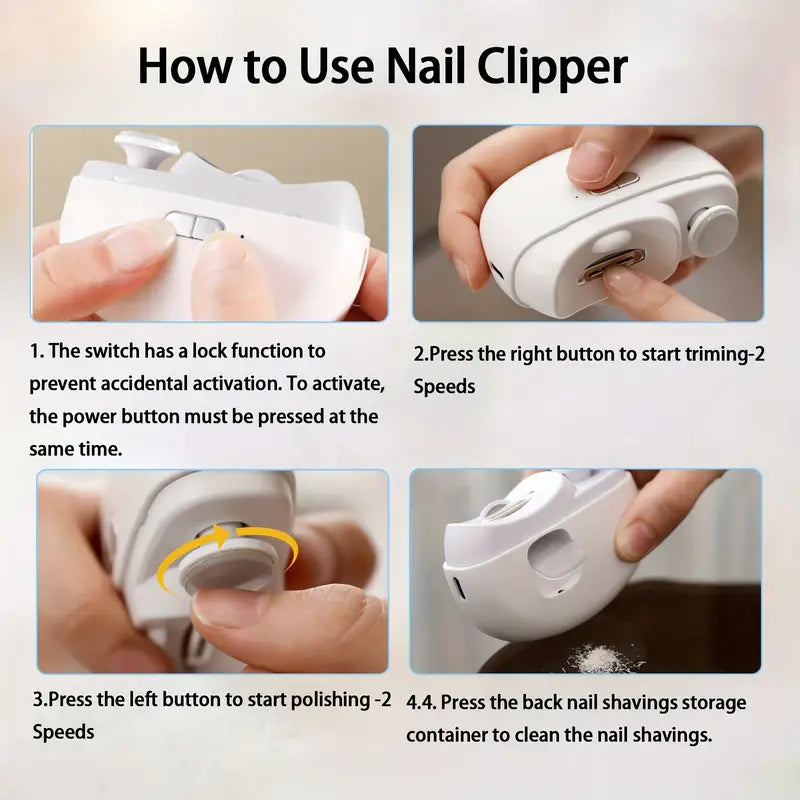 How to Use Nail Clipper

1. The switch has a lock function to prevent accidental activation. To activate, the power button must be pressed at the same time.

2.Press the right button to start triming-2 Speeds

3.Press the left button to start polishing -2 Speeds

4.4. Press the back nail shavings storage container to clean the nail shavings.